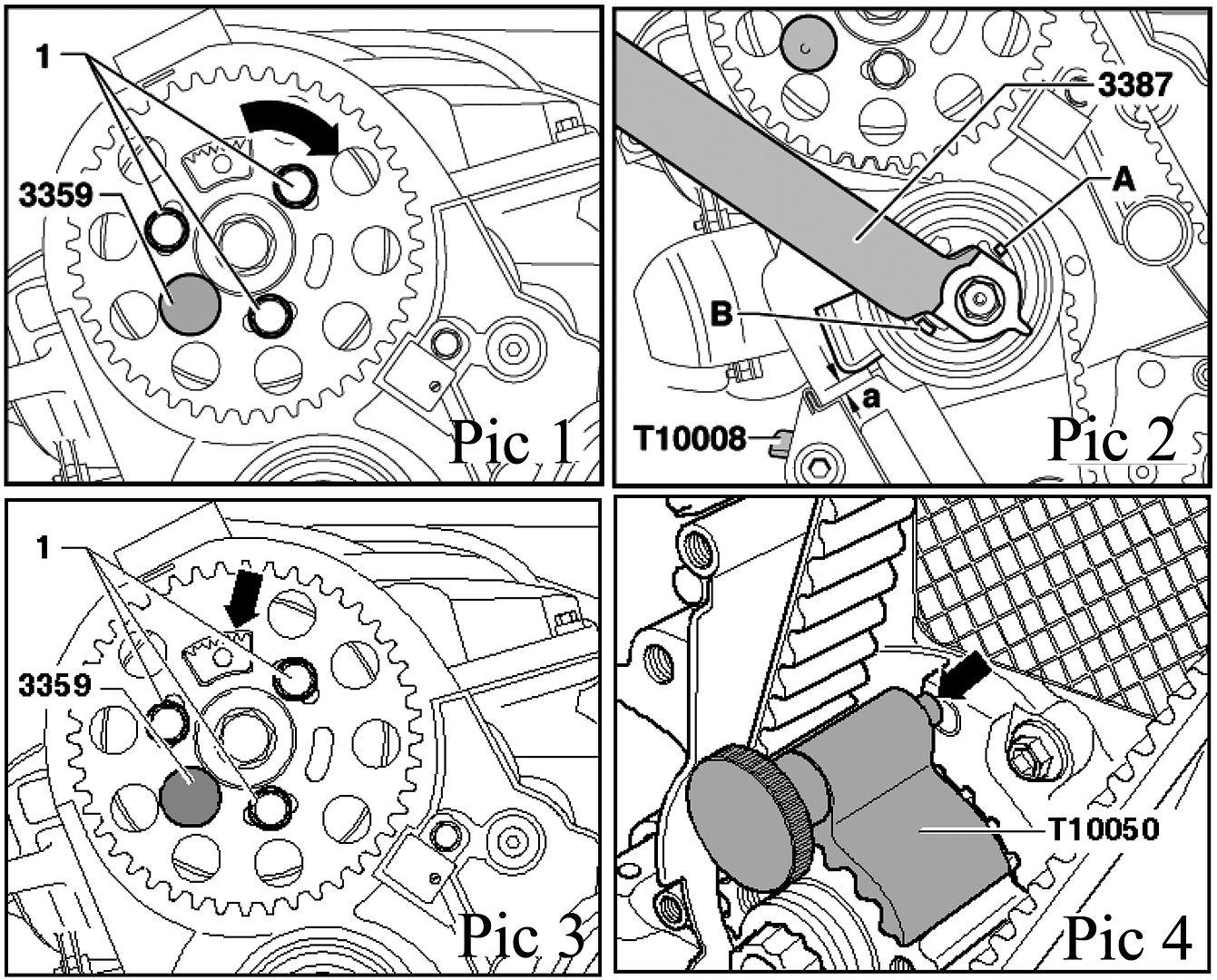 1
3359
Pic 1

3387
A
B
a
T10008
Pic 2

1
3359
Pic 3

T10050
Pic 4